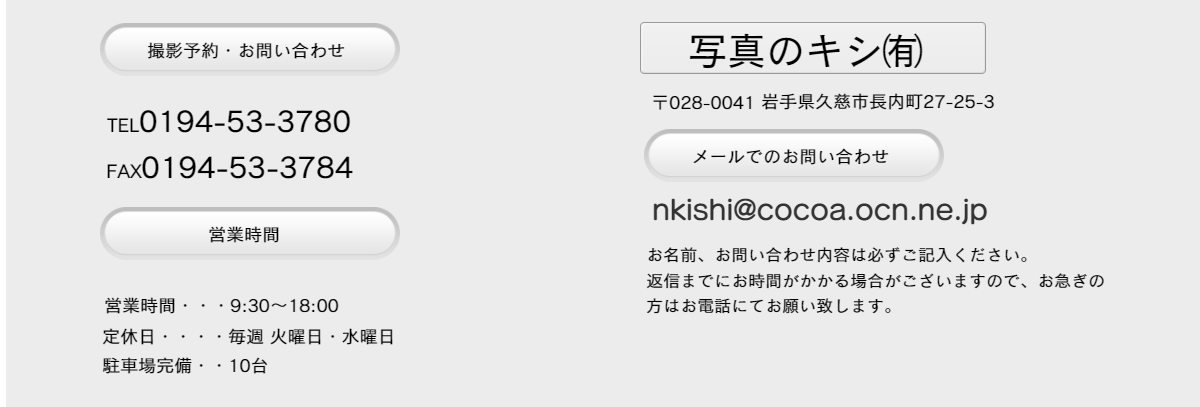 撮影予約・お問い合わせ

TEL0194-53-3780
FAX0194-53-3784

営業時間

営業時間・・・9:30〜18:00
定休日・・・・毎週 火曜日・水曜日
駐車場完備・・10台

写真のキシ㈲

〒028-0041 岩手県久慈市長内町27-25-3

メールでのお問い合わせ

nkishi@cocoa.ocn.ne.jp

お名前、お問い合わせ内容は必ずご記入ください。
返信までにお時間がかかる場合がございますので、お急ぎの方はお電話にてお願い致します。